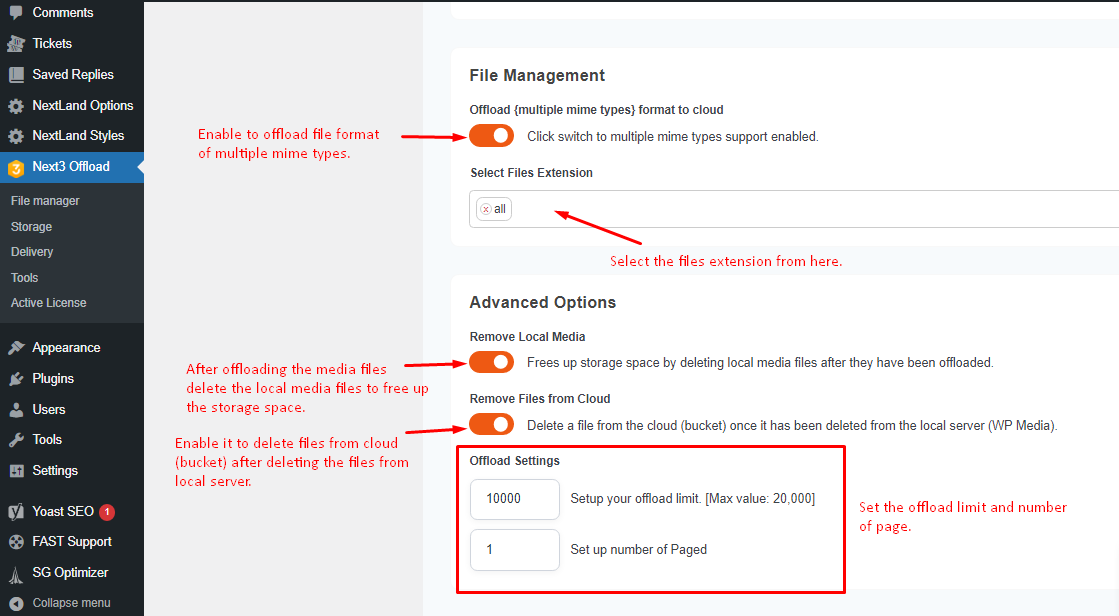 Comments
Tickets
Saved Replies
NextLand Options
NextLand Styles
Next3 Offload
File manager
Storage
Delivery
Tools
Active License
Appearance
Plugins
Users
Tools
Settings
Yoast SEO 1
FAST Support
SG Optimizer
Collapse menu

File Management

Offload {multiple mime types} format to cloud

Enable to offload file format of multiple mime types.

Click switch to multiple mime types support enabled.

Select Files Extension

all

Select the files extension from here.

Advanced Options

Remove Local Media

After offloading the media files delete the local media files to free up the storage space.

Frees up storage space by deleting local media files after they have been offloaded.

Remove Files from Cloud

Enable it to delete files from cloud (bucket) after deleting the files from local server.

Delete a file from the cloud (bucket) once it has been deleted from the local server (WP Media).

Offload Settings

10000 Setup your offload limit. [Max value: 20,000]

1 Set up number of Paged

Set the offload limit and number of page.